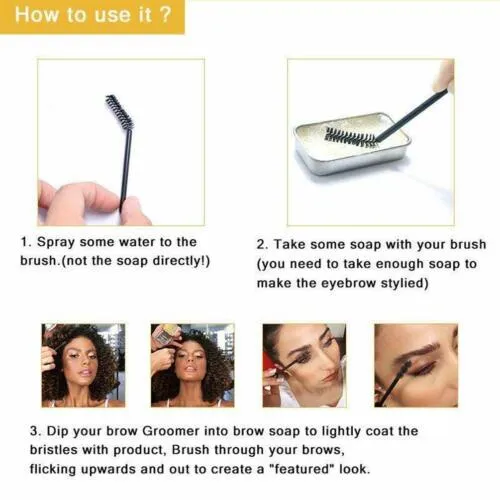 How to use it ?

1. Spray some water to the brush.(not the soap directly!)

2. Take some soap with your brush (you need to take enough soap to make the eyebrow stylied)

3. Dip your brow Groomer into brow soap to lightly coat the bristles with product, Brush through your brows, flicking upwards and out to create a "featured" look.