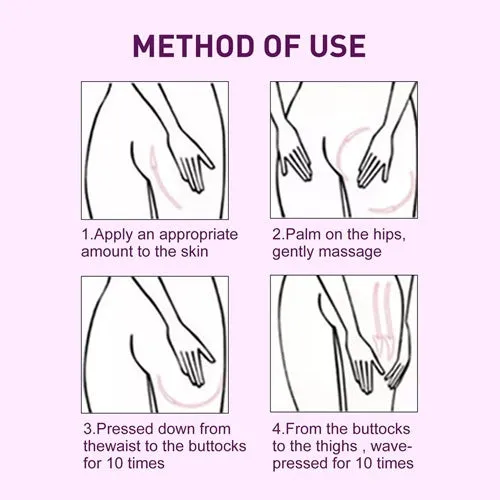 METHOD OF USE

1.Apply an appropriate amount to the skin

2.Palm on the hips, gently massage

3.Pressed down from thewaist to the buttocks for 10 times

4.From the buttocks to the thighs , wave-pressed for 10 times